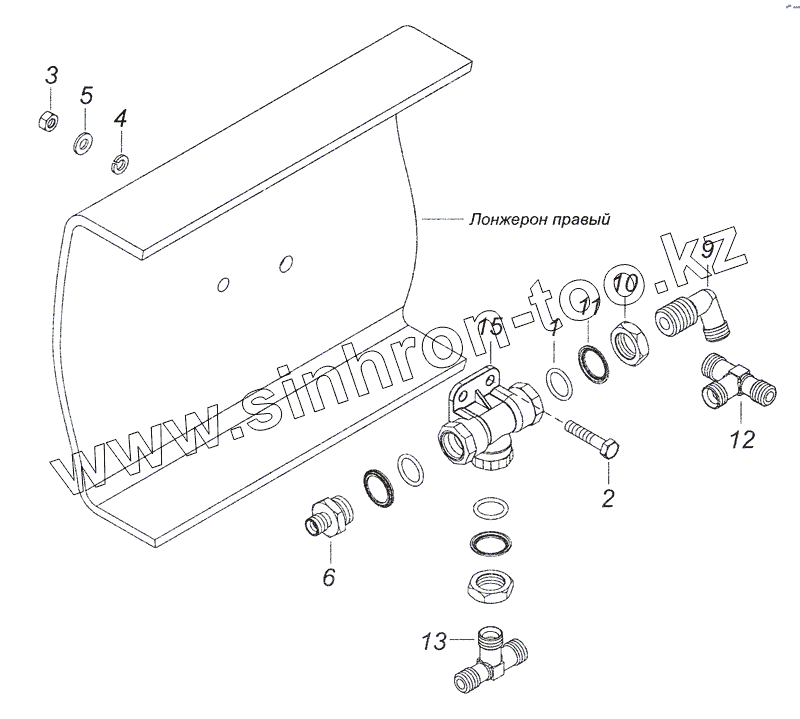 3
5
4
Лонжерон правый
www.sinhron-too.kz
9
10
11
1
15
12
2
6
13